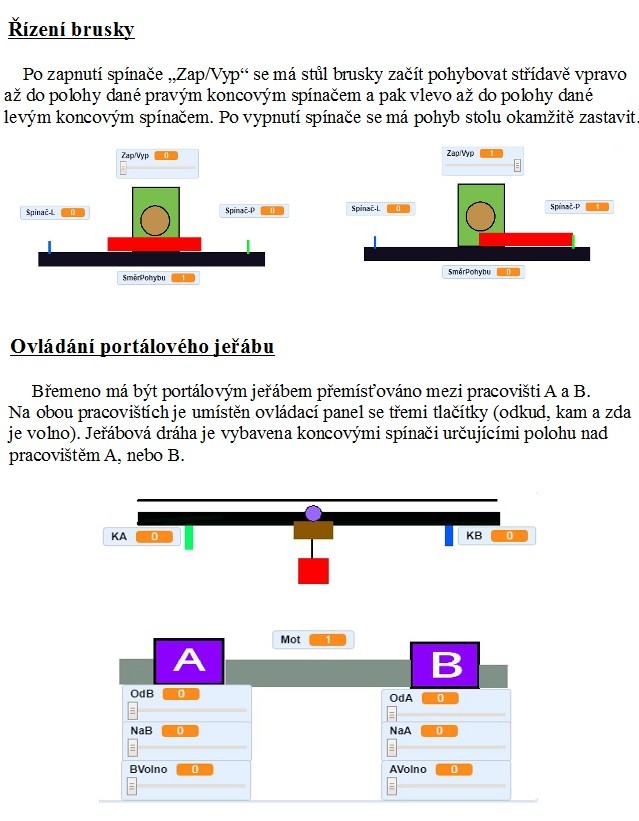 Řízení brusky

Po zapnutí spínače „Zap/Vyp“ se má stůl brusky začít pohybovat střídavě vpravo až do polohy dané pravým koncovým spínačem a pak vlevo až do polohy dané levým koncovým spínačem. Po vypnutí spínače se má pohyb stolu okamžitě zastavit.

Zap/Vyp 0

Spínač-L 0

Spínač-P 0

SměrPohybu 1

Zap/Vyp 1

Spínač-L 0

Spínač-P 1

SměrPohybu 0

Ovládání portálového jeřábu

Břemeno má být portálovým jeřábem přemísťováno mezi pracovišti A a B. Na obou pracovištích je umístěn ovládací panel se třemi tlačítky (odkud, kam a zda je volno). Jeřábová dráha je vybavena koncovými spínači určujícími polohu nad pracovištěm A, nebo B.

KA 0

KB 0

Mot 1

A

B

OdB 0

NaB 0

BVolno 0

OdA 0

NaA 0

AVolno 0